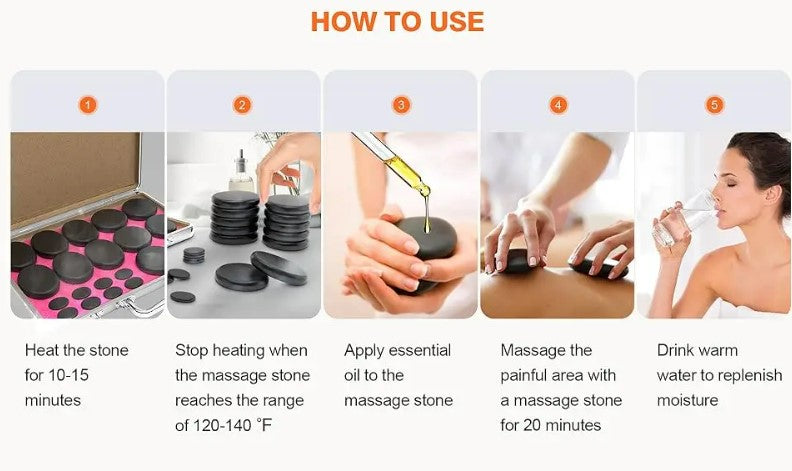 HOW TO USE

1

Heat the stone for 10-15 minutes

2

Stop heating when the massage stone reaches the range of 120-140 °F

3

Apply essential oil to the massage stone

4

Massage the painful area with a massage stone for 20 minutes

5

Drink warm water to replenish moisture